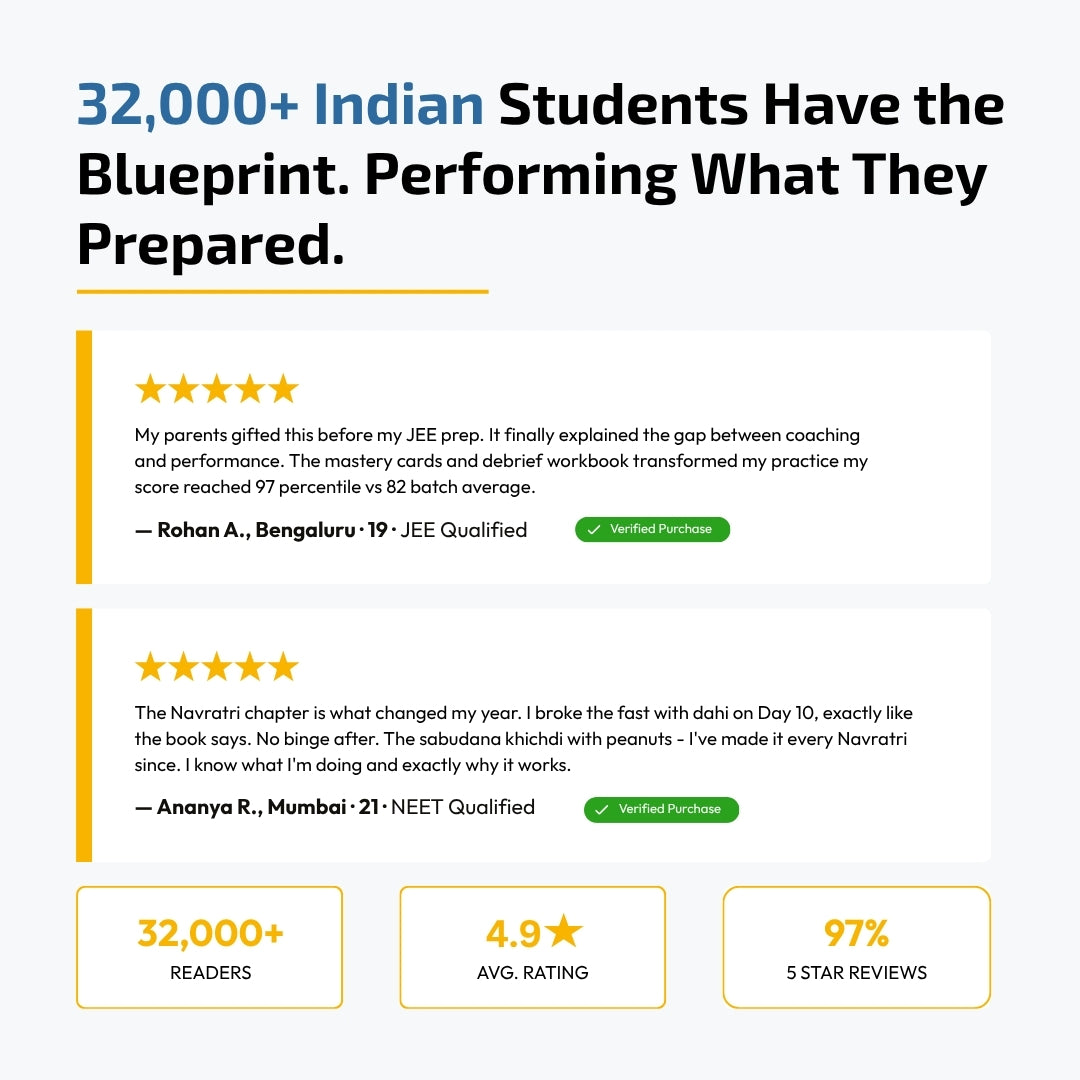 32,000+ Indian Students Have the Blueprint. Performing What They Prepared.

★★★★★

My parents gifted this before my JEE prep. It finally explained the gap between coaching and performance. The mastery cards and debrief workbook transformed my practice my score reached 97 percentile vs 82 batch average.

— Rohan A., Bengaluru · 19 · JEE Qualified

✓ Verified Purchase

★★★★★

The Navratri chapter is what changed my year. I broke the fast with dahi on Day 10, exactly like the book says. No binge after. The sabudana khichdi with peanuts - I've made it every Navratri since. I know what I'm doing and exactly why it works.

— Ananya R., Mumbai · 21 · NEET Qualified

✓ Verified Purchase

32,000+
READERS

4.9★
AVG. RATING

97%
5 STAR REVIEWS