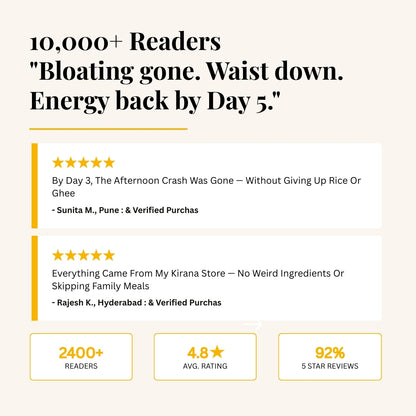 10,000+ Readers
"Bloating gone. Waist down. Energy back by Day 5."

★★★★★
By Day 3, The Afternoon Crash Was Gone — Without Giving Up Rice Or Ghee
- Sunita M., Pune : & Verified Purchas

★★★★★
Everything Came From My Kirana Store — No Weird Ingredients Or Skipping Family Meals
- Rajesh K., Hyderabad : & Verified Purchas

2400+
READERS

4.8★
AVG. RATING

92%
5 STAR REVIEWS